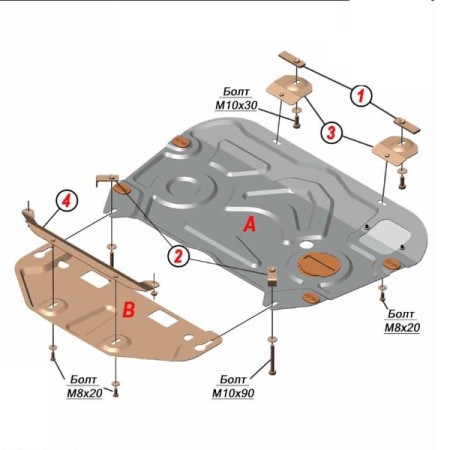 Болт
М10х30

1

3

4

A

2

B

Болт
М8х20

Болт
М8х20

Болт
М10х90